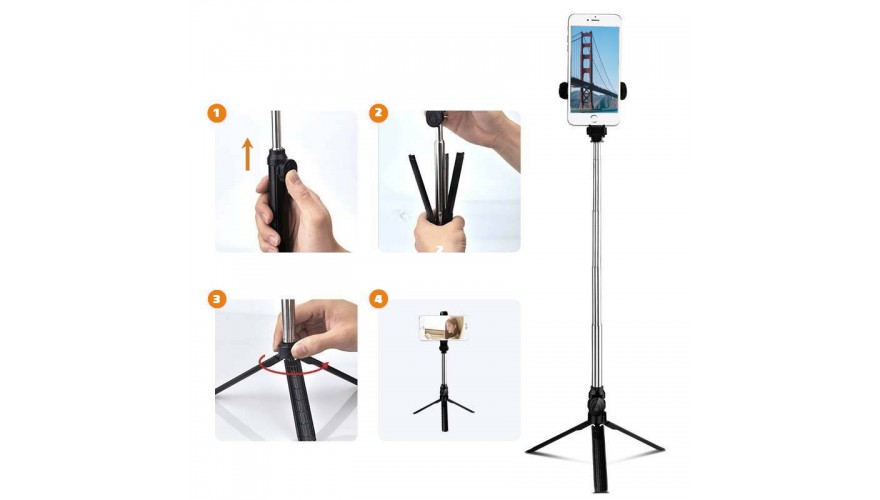 1

2

3

4