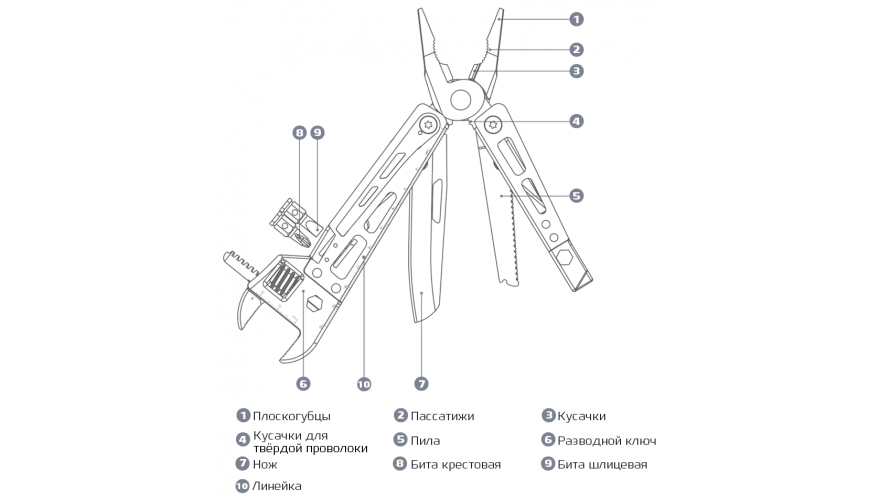 1
2
3
4
5
8 9
6
10
7

1 Плоскогубцы
2 Пассатижи
3 Кусачки
4 Кусачки для твёрдой проволоки
5 Пила
6 Разводной ключ
7 Нож
8 Бита крестовая
9 Бита шлицевая
10 Линейка