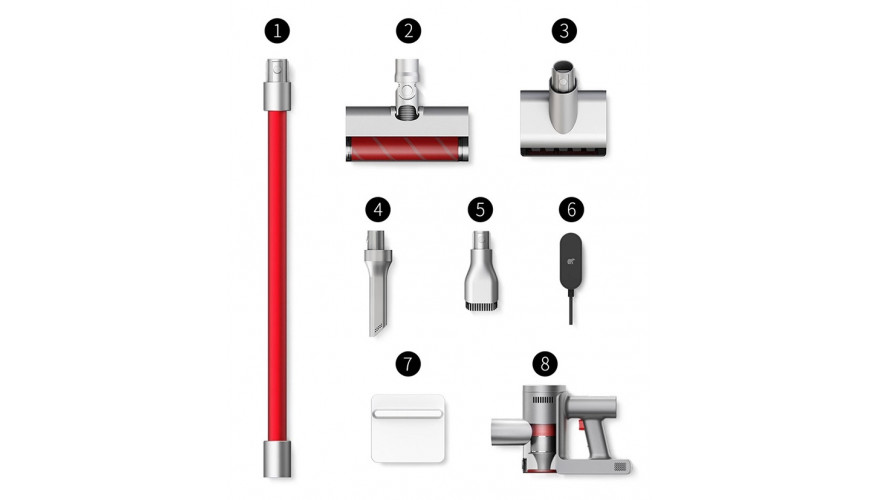 1
2
3
4
5
6
7
8