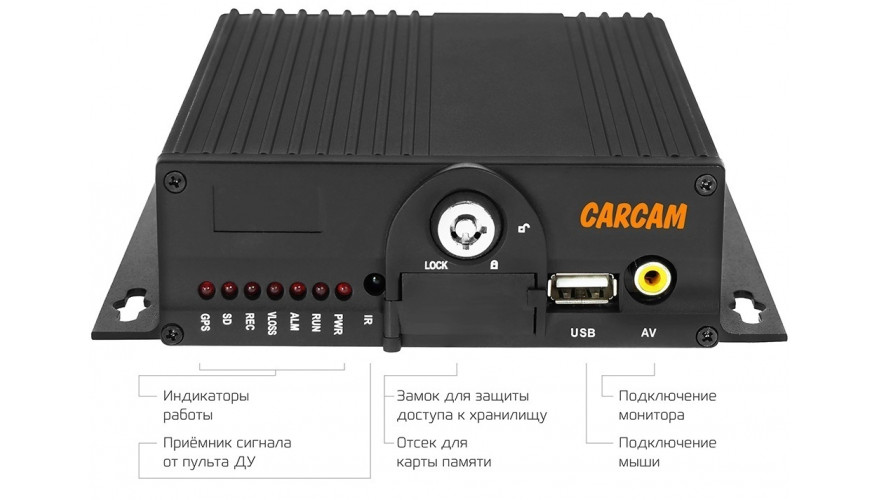 CARCAM

LOCK

GPS SD REC VLOSS ALM RUN PWR IR

USB AV

Индикаторы работы

Приёмник сигнала от пульта ДУ

Замок для защиты доступа к хранилищу

Отсек для карты памяти

Подключение монитора

Подключение мыши