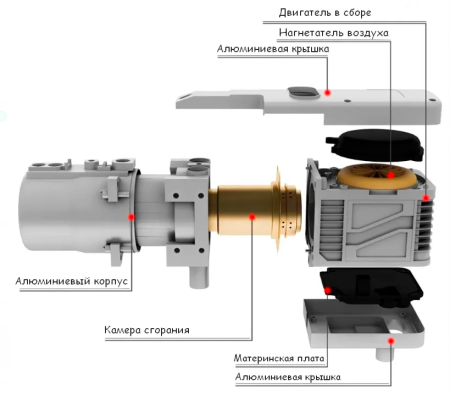 Двигатель в сборе
Нагнетатель воздуха
Алюминиевая крышка
Алюминиевый корпус
Камера сгорания
Материнская плата
Алюминиевая крышка