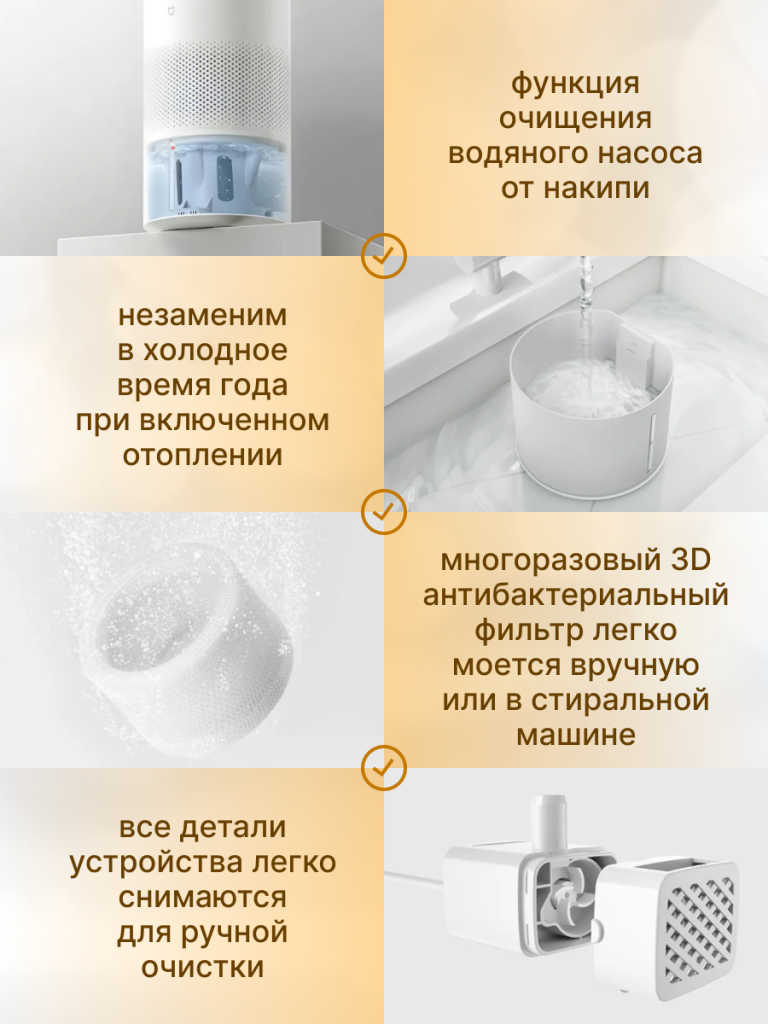 функция очищения водяного насоса от накипи

незаменим в холодное время года при включенном отоплении

многоразовый 3D антибактериальный фильтр легко моется вручную или в стиральной машине

все детали устройства легко снимаются для ручной очистки