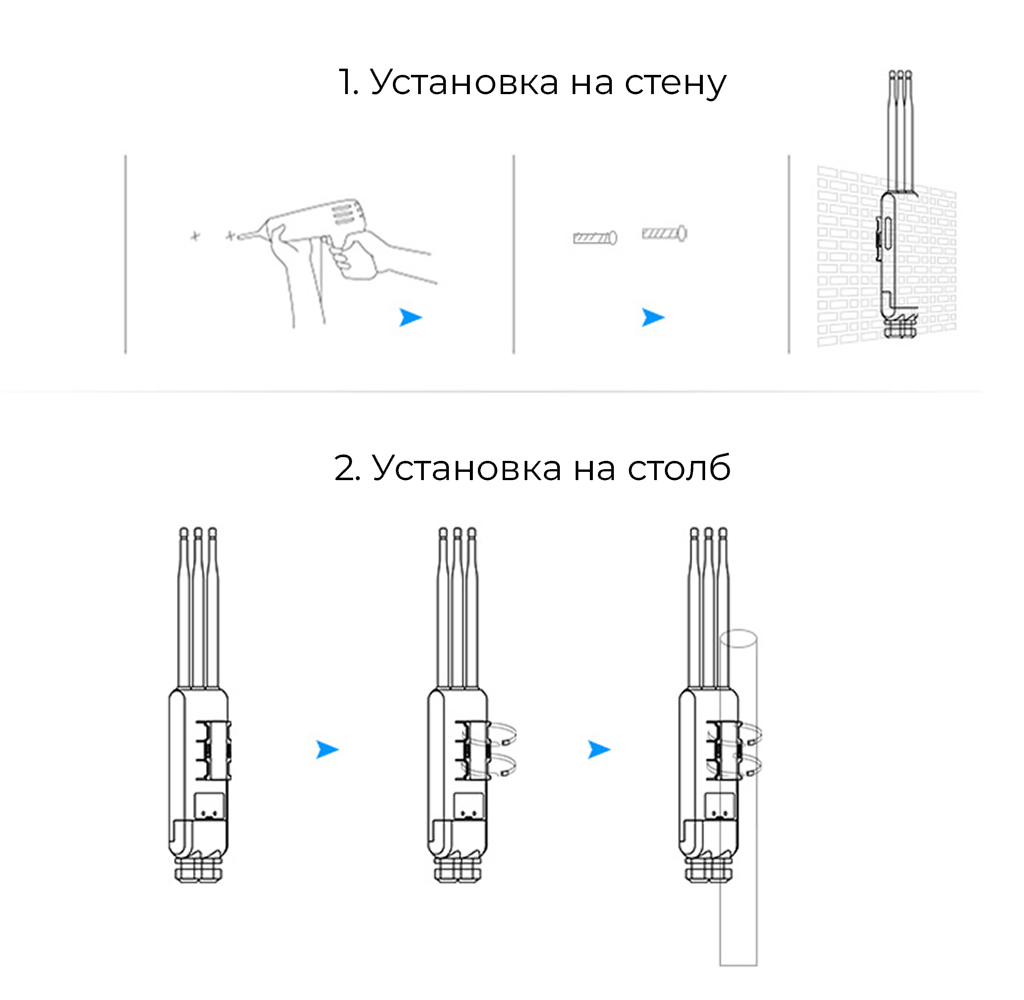 1. Установка на стену

2. Установка на столб