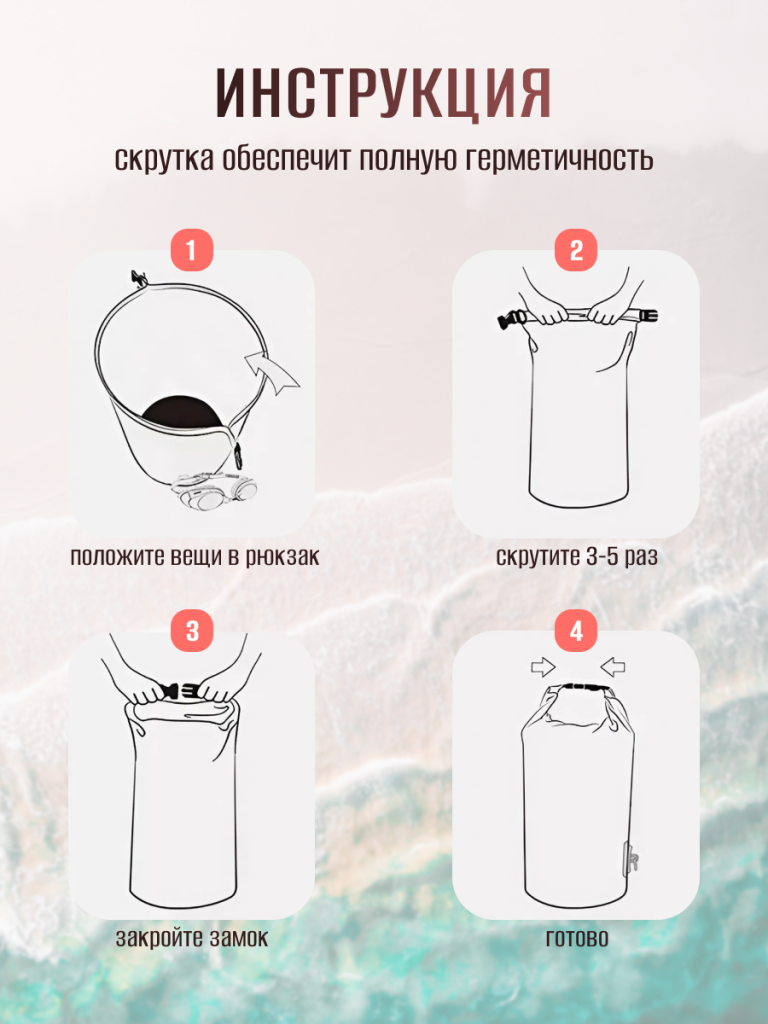 ИНСТРУКЦИЯ
скрутка обеспечит полную герметичность

1
положите вещи в рюкзак

2
скрутите 3-5 раз

3
закройте замок

4
готово