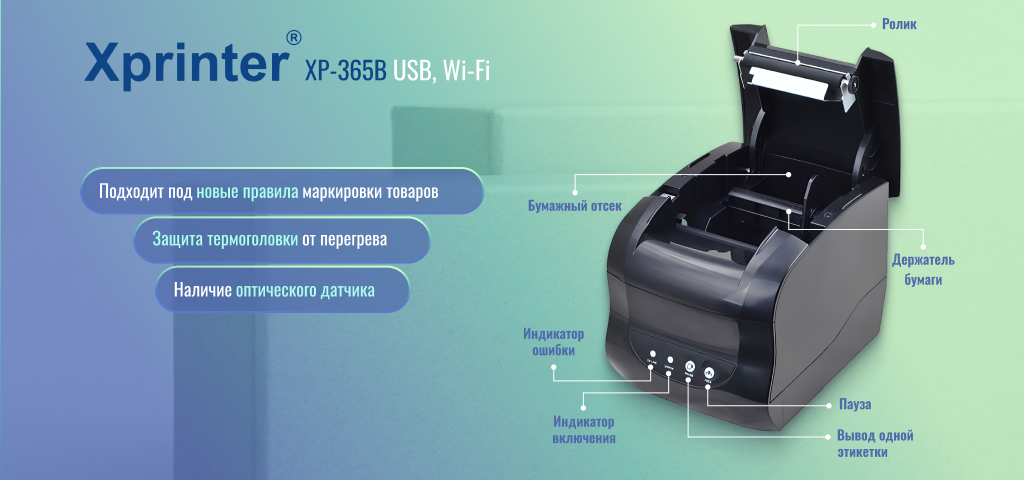 Xprinter® XP-365B USB, Wi-Fi

Подходит под новые правила маркировки товаров

Защита термоголовки от перегрева

Наличие оптического датчика

Ролик

Бумажный отсек

Держатель бумаги

Индикатор ошибки

Индикатор включения

Пауза

Вывод одной этикетки