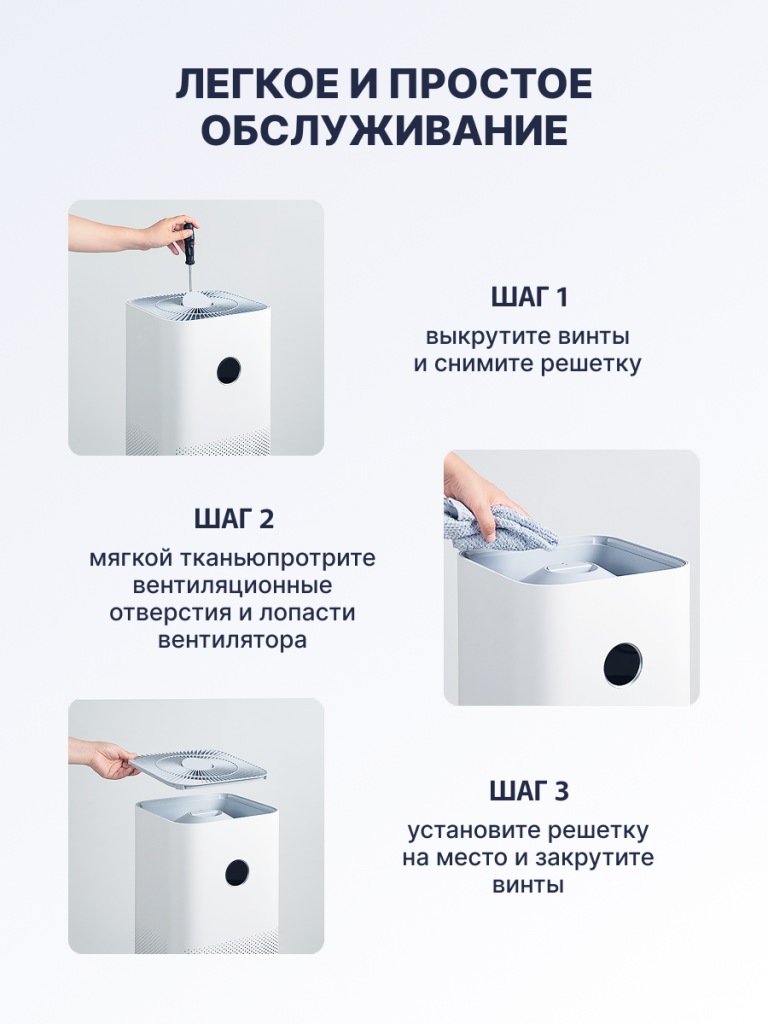 ЛЕГКОЕ И ПРОСТОЕ ОБСЛУЖИВАНИЕ

ШАГ 1

выкрутите винты и снимите решетку

ШАГ 2

мягкой тканьюпротрите вентиляционные отверстия и лопасти вентилятора

ШАГ 3

установите решетку на место и закрутите винты