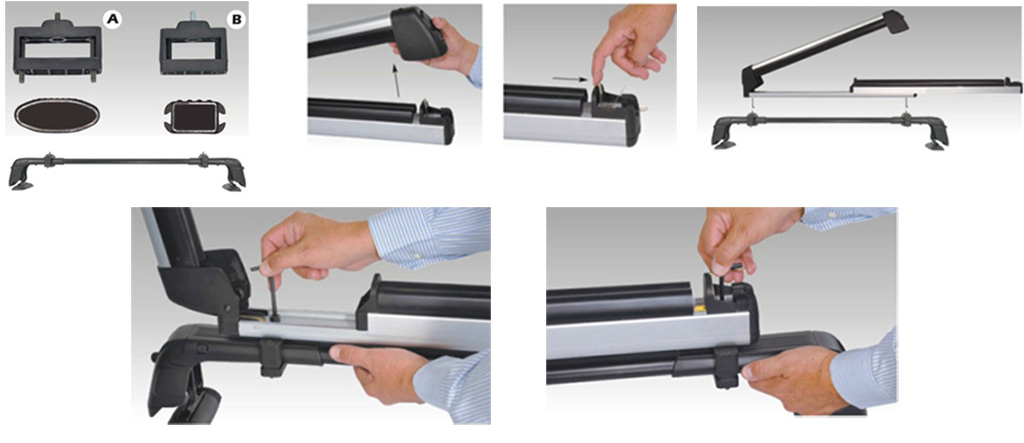 A

B