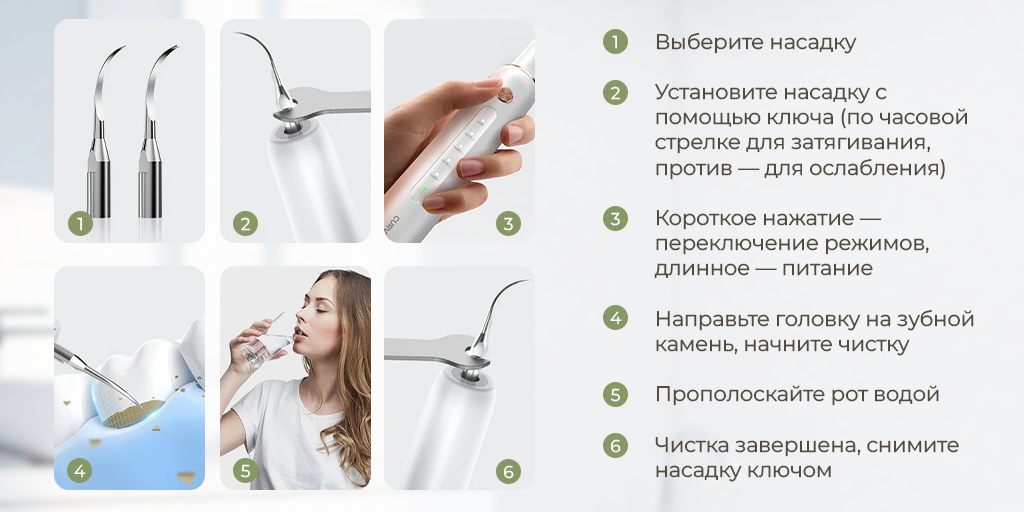 1
2
3
4
5
6

1 Выберите насадку

2 Установите насадку с помощью ключа (по часовой стрелке для затягивания, против — для ослабления)

3 Короткое нажатие — переключение режимов, длинное — питание

4 Направьте головку на зубной камень, начните чистку

5 Прополоскайте рот водой

6 Чистка завершена, снимите насадку ключом